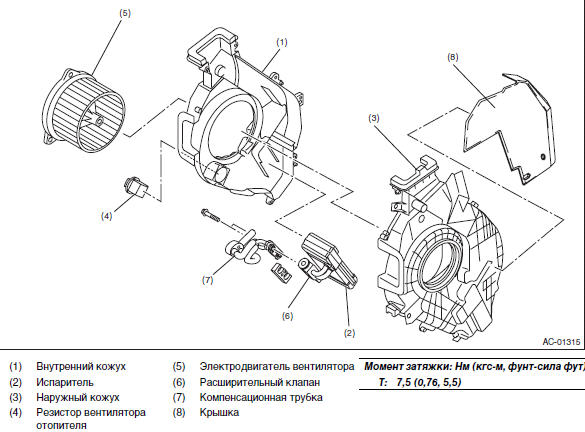 (5)

(1)

(8)

(3)

(4)

(7)

(6)

(2)

AC-01315

(1) Внутренний кожух
(2) Испаритель
(3) Наружный кожух
(4) Резистор вентилятора отопителя

(5) Электродвигатель вентилятора
(6) Расширительный клапан
(7) Компенсационная трубка
(8) Крышка

Момент затяжки: Нм (кгс-м, фунт-сила фут)
T: 7,5 (0,76, 5,5)